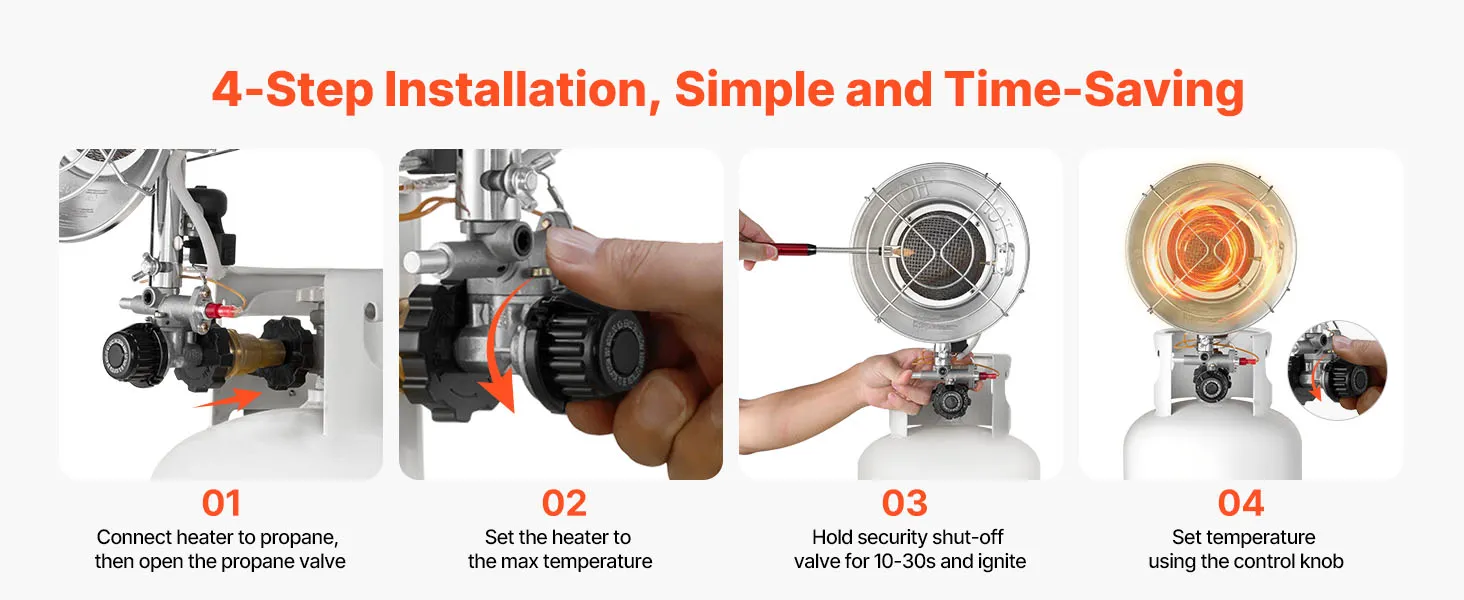 4-Step Installation, Simple and Time-Saving

01
Connect heater to propane, then open the propane valve

02
Set the heater to the max temperature

03
Hold security shut-off valve for 10-30s and ignite

04
Set temperature using the control knob