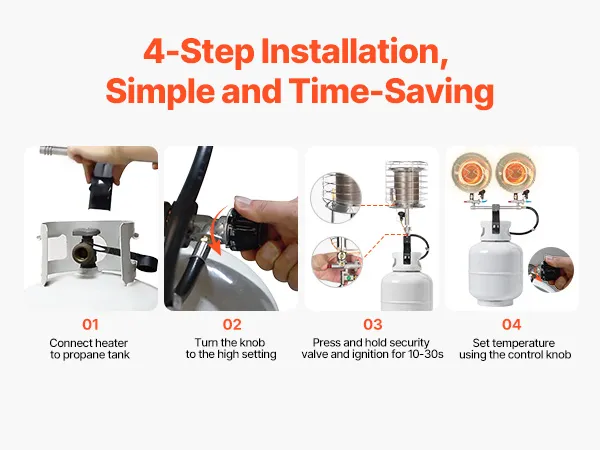 4-Step Installation, Simple and Time-Saving

01
Connect heater to propane tank

02
Turn the knob to the high setting

03
Press and hold security valve and ignition for 10-30s

04
Set temperature using the control knob