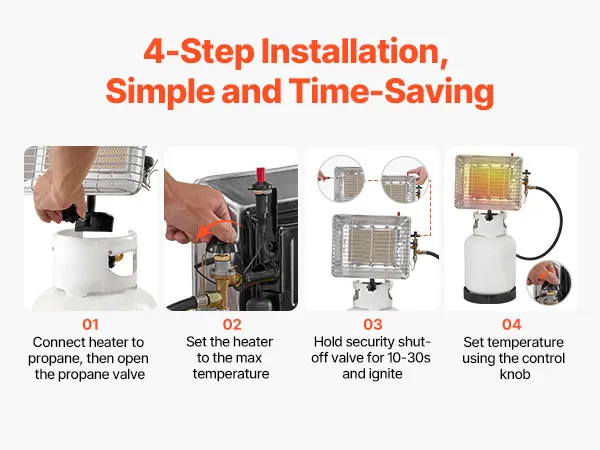 4-Step Installation, Simple and Time-Saving

01
Connect heater to propane, then open the propane valve

02
Set the heater to the max temperature

03
Hold security shut-off valve for 10-30s and ignite

04
Set temperature using the control knob