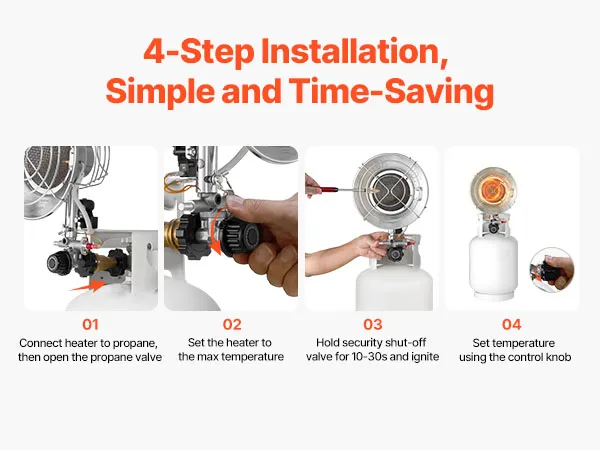 4-Step Installation,
Simple and Time-Saving

01
Connect heater to propane, then open the propane valve

02
Set the heater to the max temperature

03
Hold security shut-off valve for 10-30s and ignite

04
Set temperature using the control knob