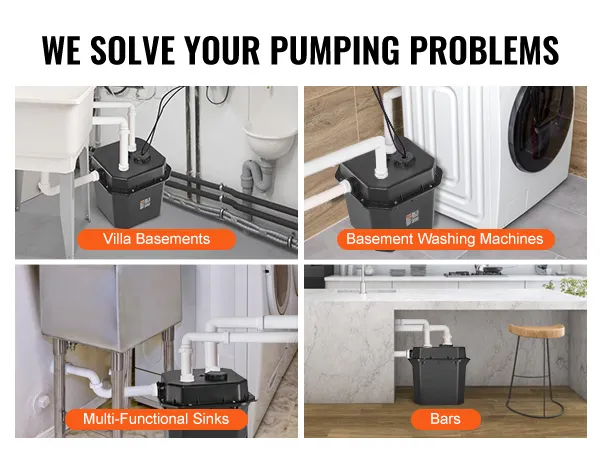 WE SOLVE YOUR PUMPING PROBLEMS

Villa Basements

Basement Washing Machines

Multi-Functional Sinks

Bars