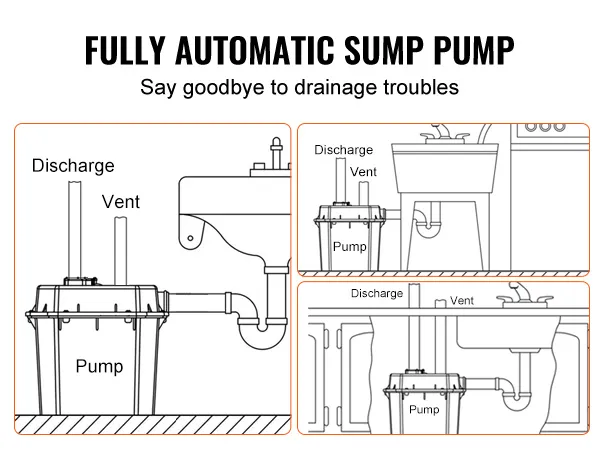 FULLY AUTOMATIC SUMP PUMP

Say goodbye to drainage troubles

Discharge

Vent

Pump

Discharge

Vent

Pump

Discharge

Vent

Pump