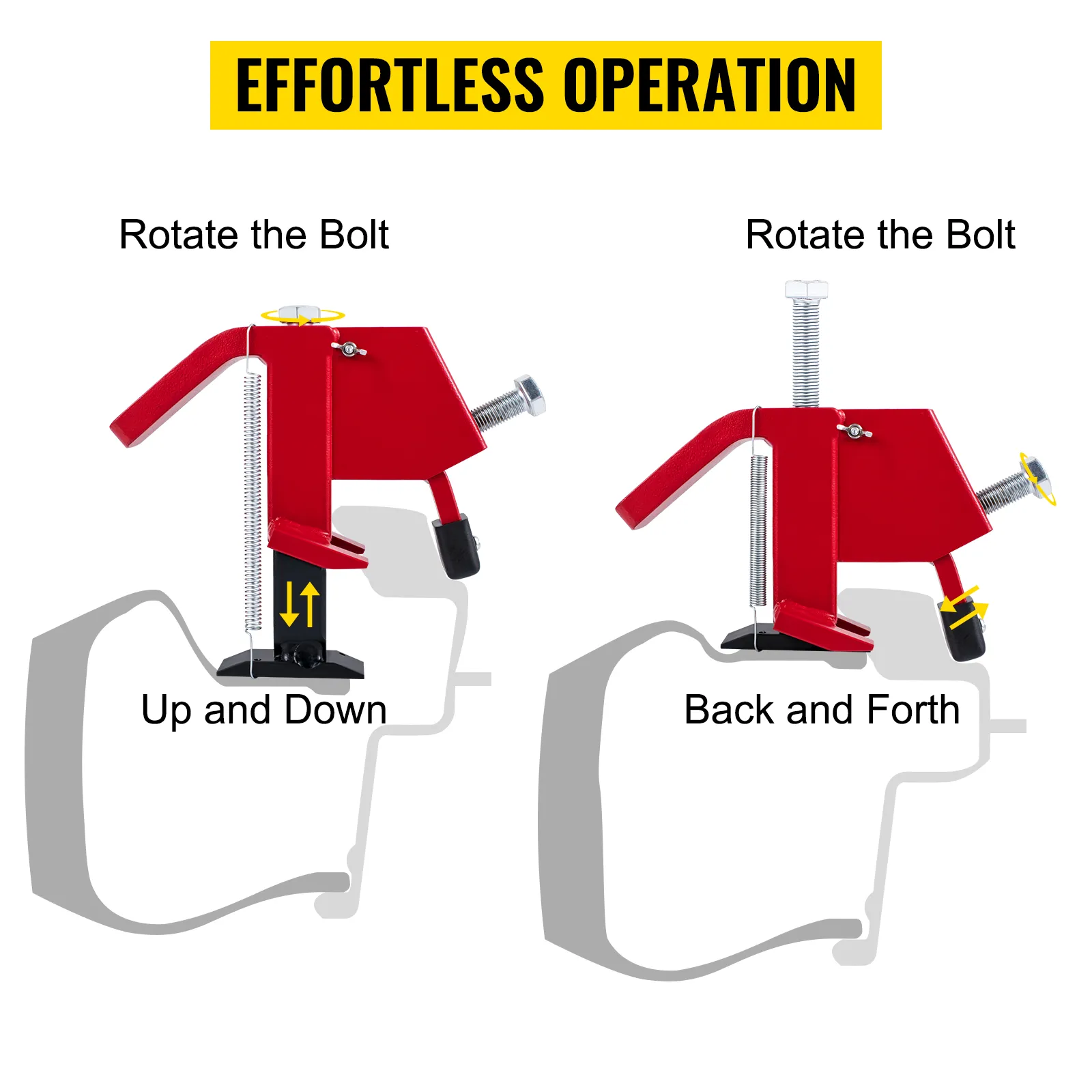 EFFORTLESS OPERATION

Rotate the Bolt

Up and Down

Rotate the Bolt

Back and Forth