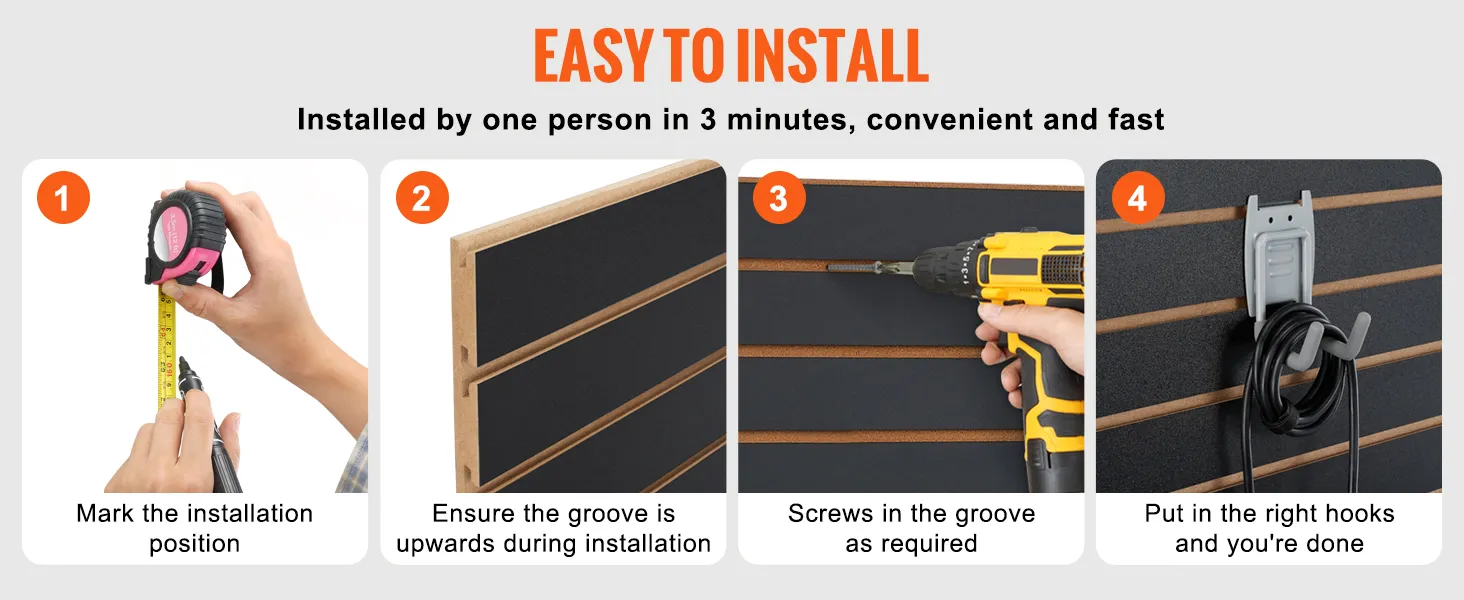 EASY TO INSTALL

Installed by one person in 3 minutes, convenient and fast

1

Mark the installation position

2

Ensure the groove is upwards during installation

3

Screws in the groove as required

4

Put in the right hooks and you're done