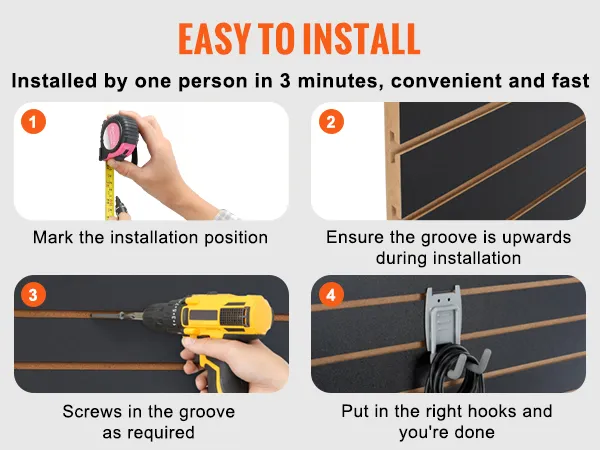 EASY TO INSTALL

Installed by one person in 3 minutes, convenient and fast

1

Mark the installation position

2

Ensure the groove is upwards during installation

3

Screws in the groove as required

4

Put in the right hooks and you're done