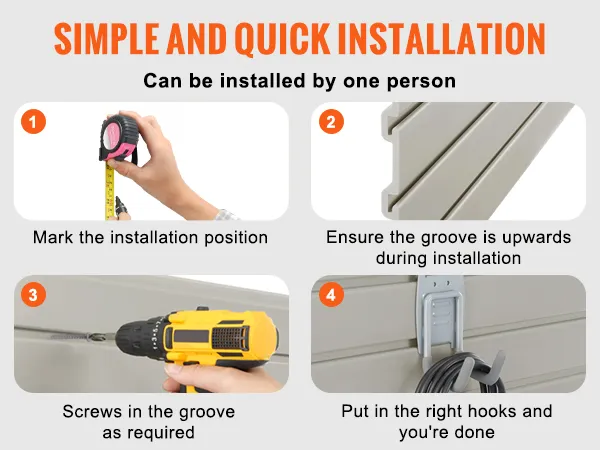 SIMPLE AND QUICK INSTALLATION

Can be installed by one person

1

Mark the installation position

2

Ensure the groove is upwards during installation

3

Screws in the groove as required

4

Put in the right hooks and you're done