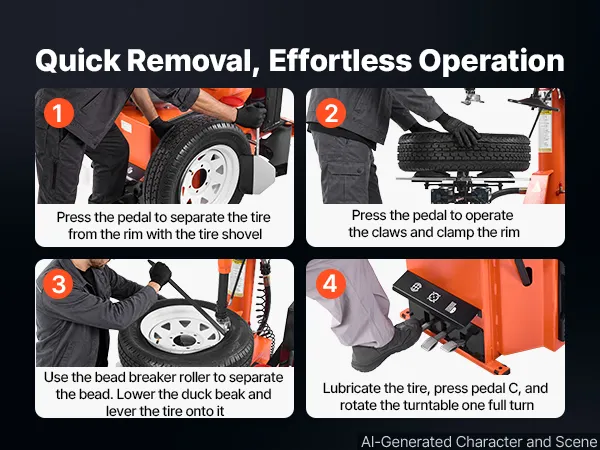 Quick Removal, Effortless Operation

1

Press the pedal to separate the tire from the rim with the tire shovel

2

Press the pedal to operate the claws and clamp the rim

3

Use the bead breaker roller to separate the bead. Lower the duck beak and lever the tire onto it

4

Lubricate the tire, press pedal C, and rotate the turntable one full turn

AI-Generated Character and Scene