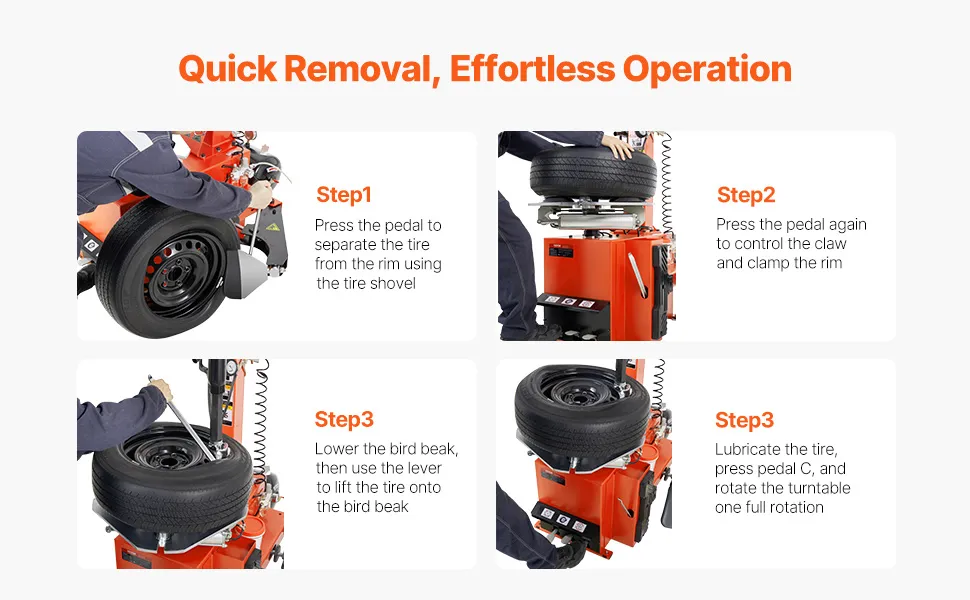 Quick Removal, Effortless Operation

Step1
Press the pedal to separate the tire from the rim using the tire shovel

Step2
Press the pedal again to control the claw and clamp the rim

Step3
Lower the bird beak, then use the lever to lift the tire onto the bird beak

Step3
Lubricate the tire, press pedal C, and rotate the turntable one full rotation