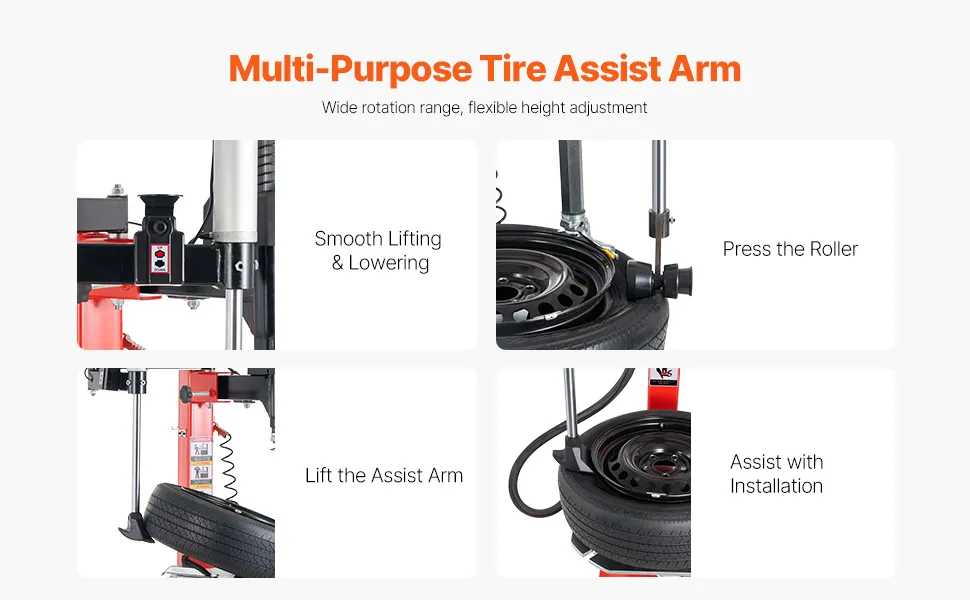 Multi-Purpose Tire Assist Arm

Wide rotation range, flexible height adjustment

Smooth Lifting & Lowering

Press the Roller

Lift the Assist Arm

Assist with Installation