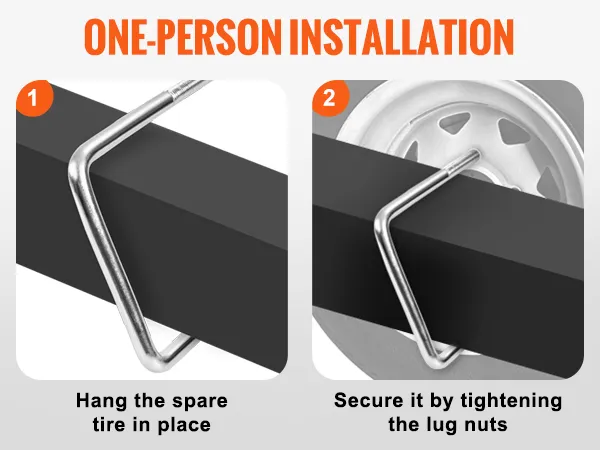 ONE-PERSON INSTALLATION

1

Hang the spare tire in place

2

Secure it by tightening the lug nuts