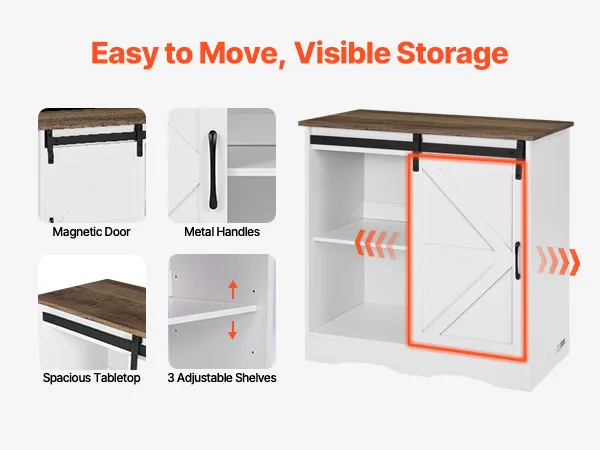 Easy to Move, Visible Storage

Magnetic Door

Metal Handles

Spacious Tabletop

3 Adjustable Shelves