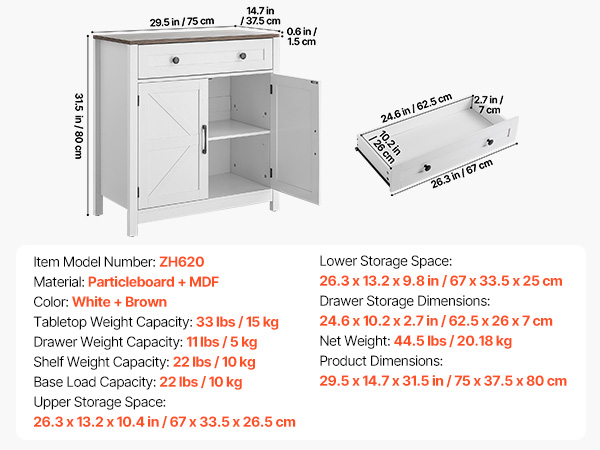 29.5 in / 75 cm
14.7 in / 37.5 cm
0.6 in / 1.5 cm
31.5 in / 80 cm

24.6 in / 62.5 cm
2.7 in / 7 cm
10.2 in / 26 cm
26.3 in / 67 cm

Item Model Number: ZH620
Material: Particleboard + MDF
Color: White + Brown
Tabletop Weight Capacity: 33 lbs / 15 kg
Drawer Weight Capacity: 11 lbs / 5 kg
Shelf Weight Capacity: 22 lbs / 10 kg
Base Load Capacity: 22 lbs / 10 kg
Upper Storage Space:
26.3 x 13.2 x 10.4 in / 67 x 33.5 x 26.5 cm

Lower Storage Space:
26.3 x 13.2 x 9.8 in / 67 x 33.5 x 25 cm
Drawer Storage Dimensions:
24.6 x 10.2 x 2.7 in / 62.5 x 26 x 7 cm
Net Weight: 44.5 lbs / 20.18 kg
Product Dimensions:
29.5 x 14.7 x 31.5 in / 75 x 37.5 x 80 cm