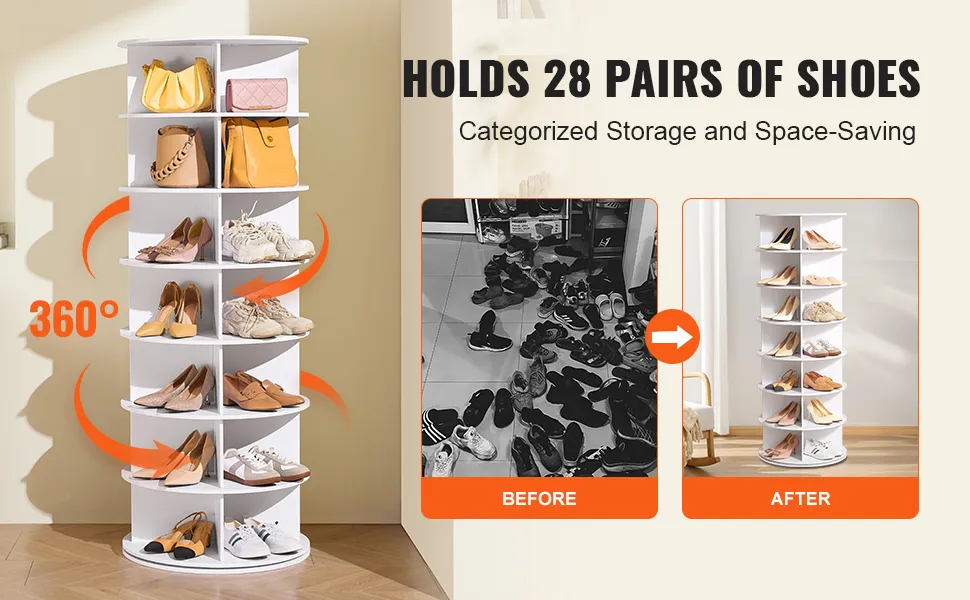 HOLDS 28 PAIRS OF SHOES

Categorized Storage and Space-Saving

360°

BEFORE

AFTER