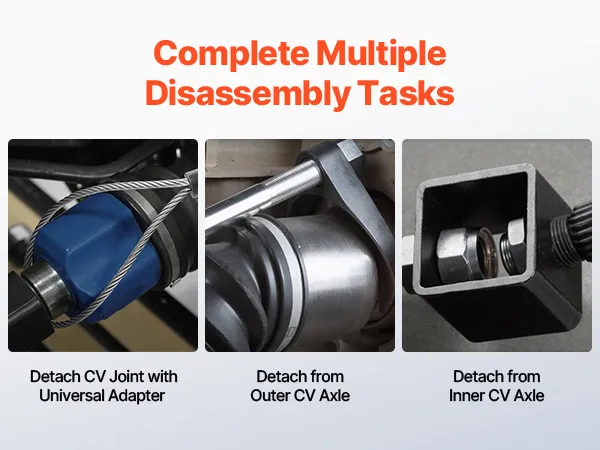 Complete Multiple Disassembly Tasks

Detach CV Joint with Universal Adapter

Detach from Outer CV Axle

Detach from Inner CV Axle