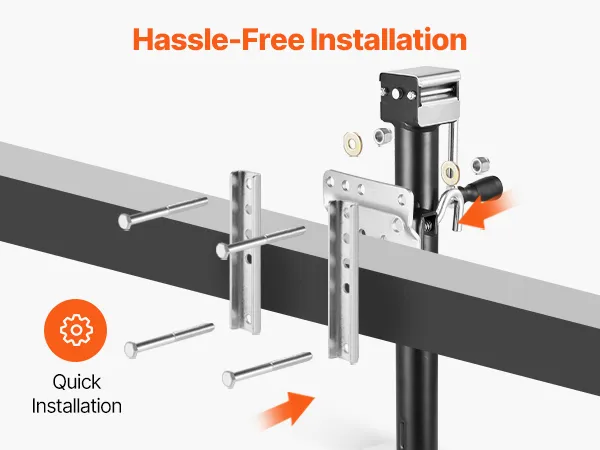 Hassle-Free Installation

Quick Installation