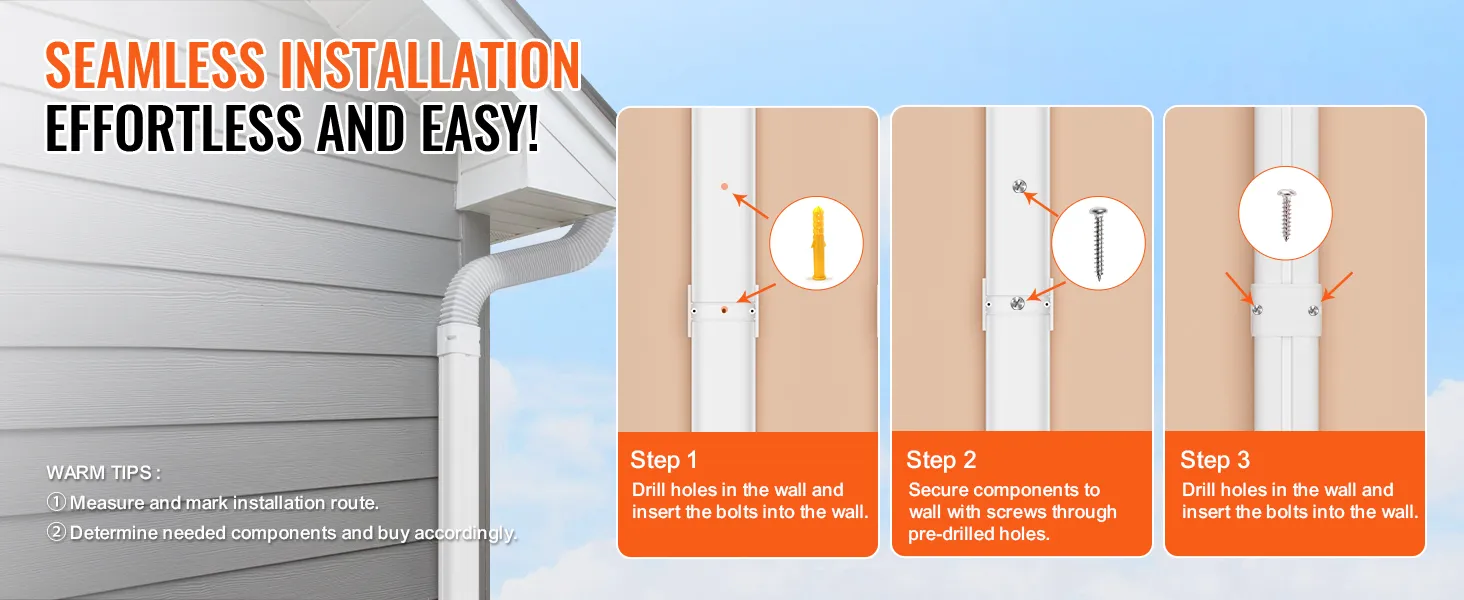 SEAMLESS INSTALLATION
EFFORTLESS AND EASY!

WARM TIPS :
① Measure and mark installation route.
② Determine needed components and buy accordingly.

Step 1
Drill holes in the wall and insert the bolts into the wall.

Step 2
Secure components to wall with screws through pre-drilled holes.

Step 3
Drill holes in the wall and insert the bolts into the wall.