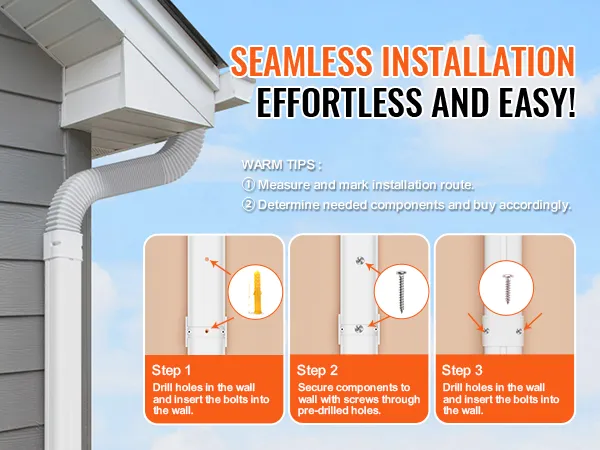 SEAMLESS INSTALLATION
EFFORTLESS AND EASY!

WARM TIPS :
① Measure and mark installation route.
② Determine needed components and buy accordingly.

Step 1
Drill holes in the wall and insert the bolts into the wall.

Step 2
Secure components to wall with screws through pre-drilled holes.

Step 3
Drill holes in the wall and insert the bolts into the wall.