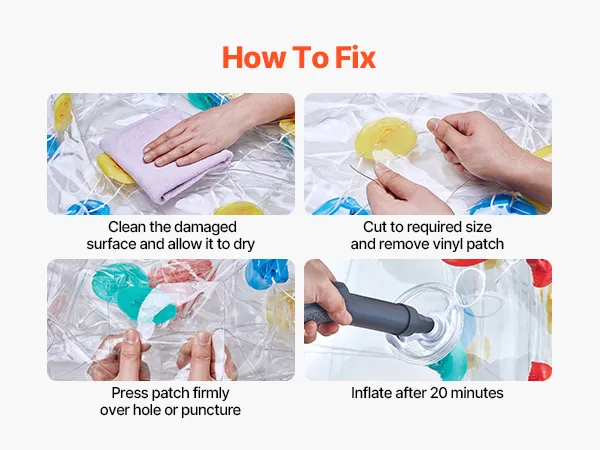 How To Fix

Clean the damaged surface and allow it to dry

Cut to required size and remove vinyl patch

Press patch firmly over hole or puncture

Inflate after 20 minutes