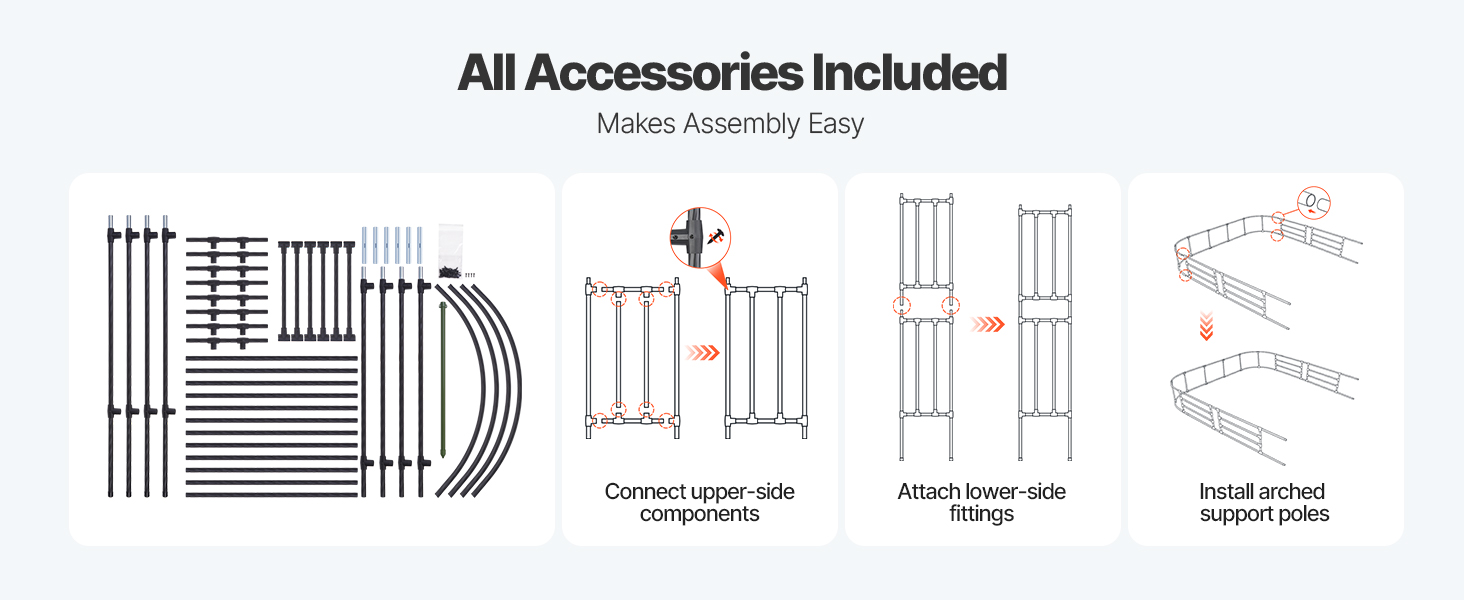 All Accessories Included

Makes Assembly Easy

Connect upper-side components

Attach lower-side fittings

Install arched support poles