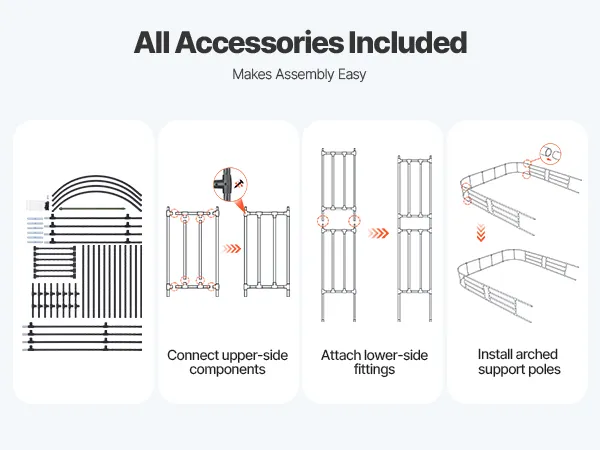 All Accessories Included

Makes Assembly Easy

Connect upper-side components

Attach lower-side fittings

Install arched support poles