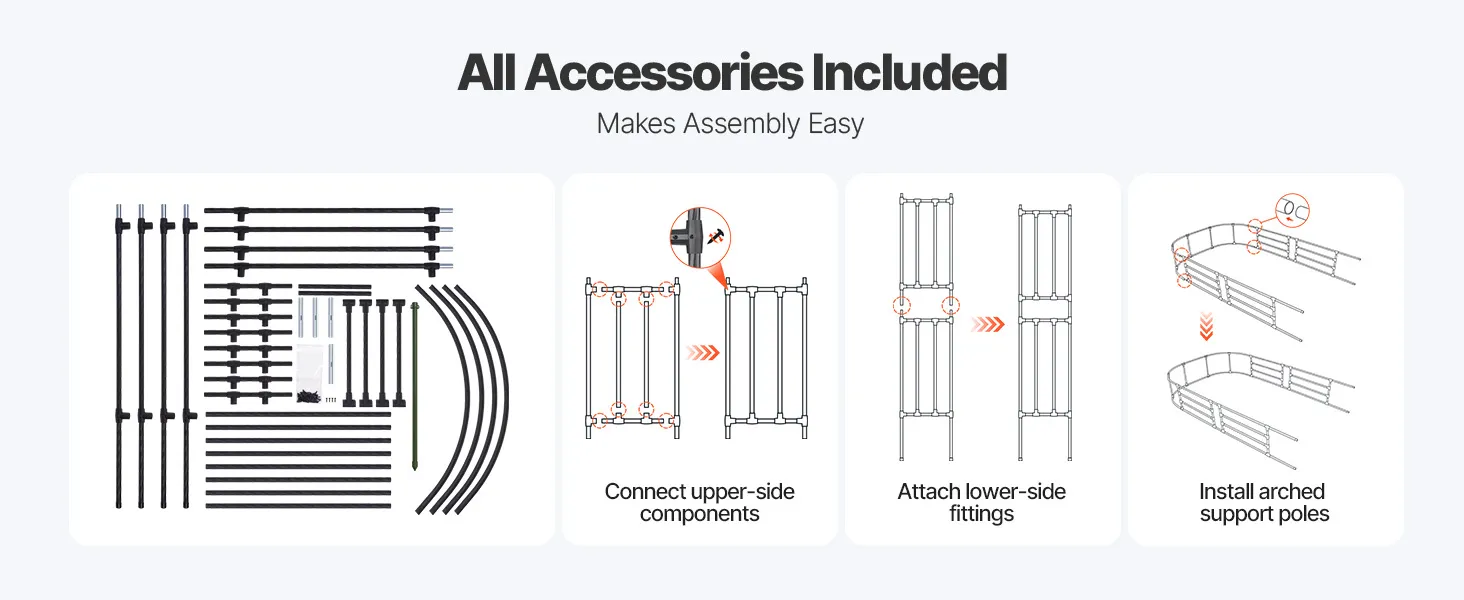 All Accessories Included
Makes Assembly Easy

Connect upper-side components

Attach lower-side fittings

Install arched support poles