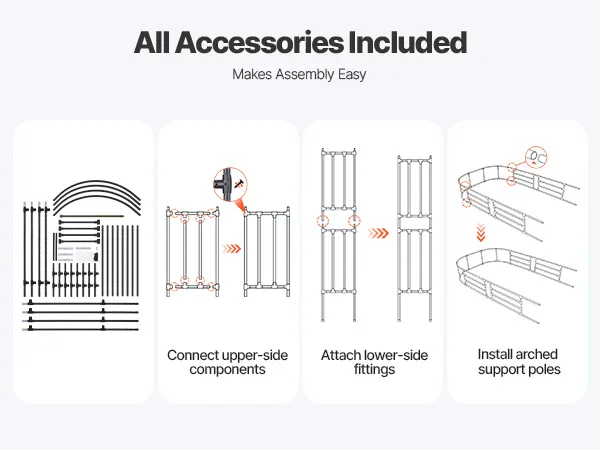 All Accessories Included

Makes Assembly Easy

Connect upper-side components

Attach lower-side fittings

Install arched support poles