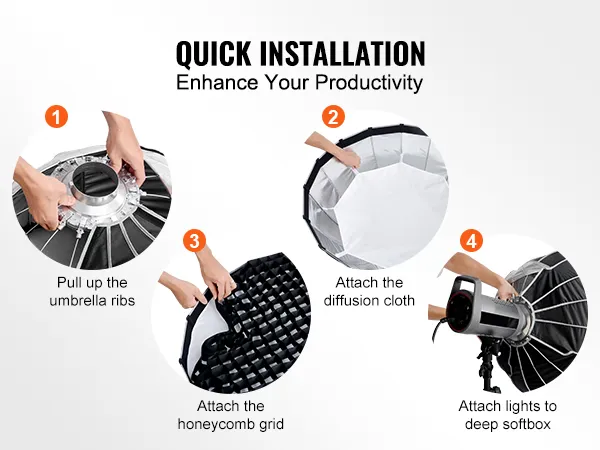 QUICK INSTALLATION
Enhance Your Productivity

1

Pull up the umbrella ribs

2

Attach the diffusion cloth

3

Attach the honeycomb grid

4

Attach lights to deep softbox