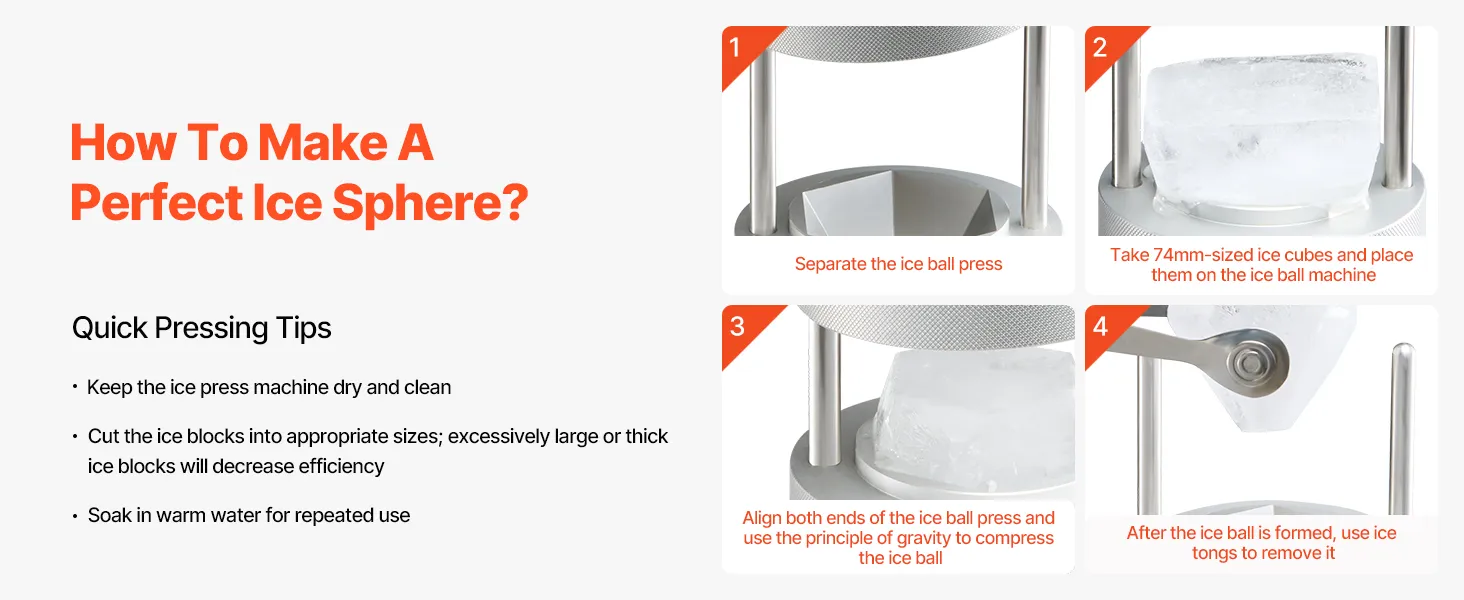 How To Make A Perfect Ice Sphere?

Quick Pressing Tips

• Keep the ice press machine dry and clean

• Cut the ice blocks into appropriate sizes; excessively large or thick ice blocks will decrease efficiency

• Soak in warm water for repeated use

1

Separate the ice ball press

2

Take 74mm-sized ice cubes and place them on the ice ball machine

3

Align both ends of the ice ball press and use the principle of gravity to compress the ice ball

4

After the ice ball is formed, use ice tongs to remove it