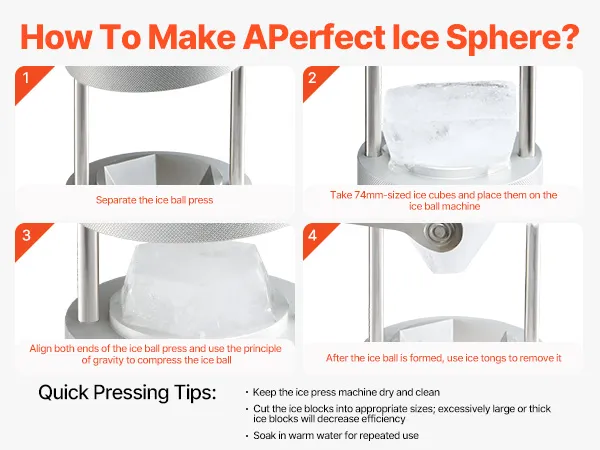 How To Make APerfect Ice Sphere?

1

Separate the ice ball press

2

Take 74mm-sized ice cubes and place them on the ice ball machine

3

Align both ends of the ice ball press and use the principle of gravity to compress the ice ball

4

After the ice ball is formed, use ice tongs to remove it

Quick Pressing Tips:

· Keep the ice press machine dry and clean

· Cut the ice blocks into appropriate sizes; excessively large or thick ice blocks will decrease efficiency

· Soak in warm water for repeated use