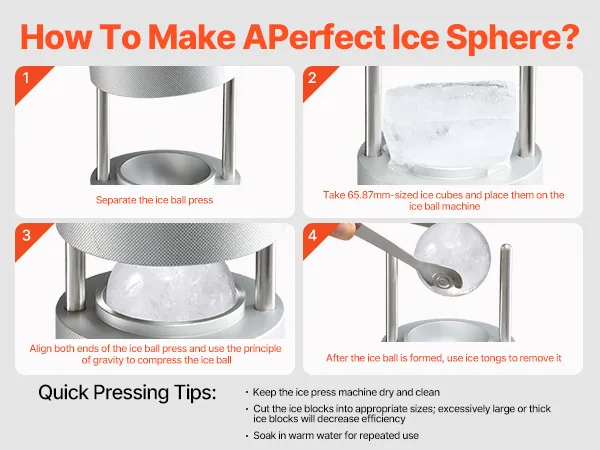 How To Make APerfect Ice Sphere?

1

Separate the ice ball press

2

Take 65.87mm-sized ice cubes and place them on the ice ball machine

3

Align both ends of the ice ball press and use the principle of gravity to compress the ice ball

4

After the ice ball is formed, use ice tongs to remove it

Quick Pressing Tips:

• Keep the ice press machine dry and clean

• Cut the ice blocks into appropriate sizes; excessively large or thick ice blocks will decrease efficiency

• Soak in warm water for repeated use