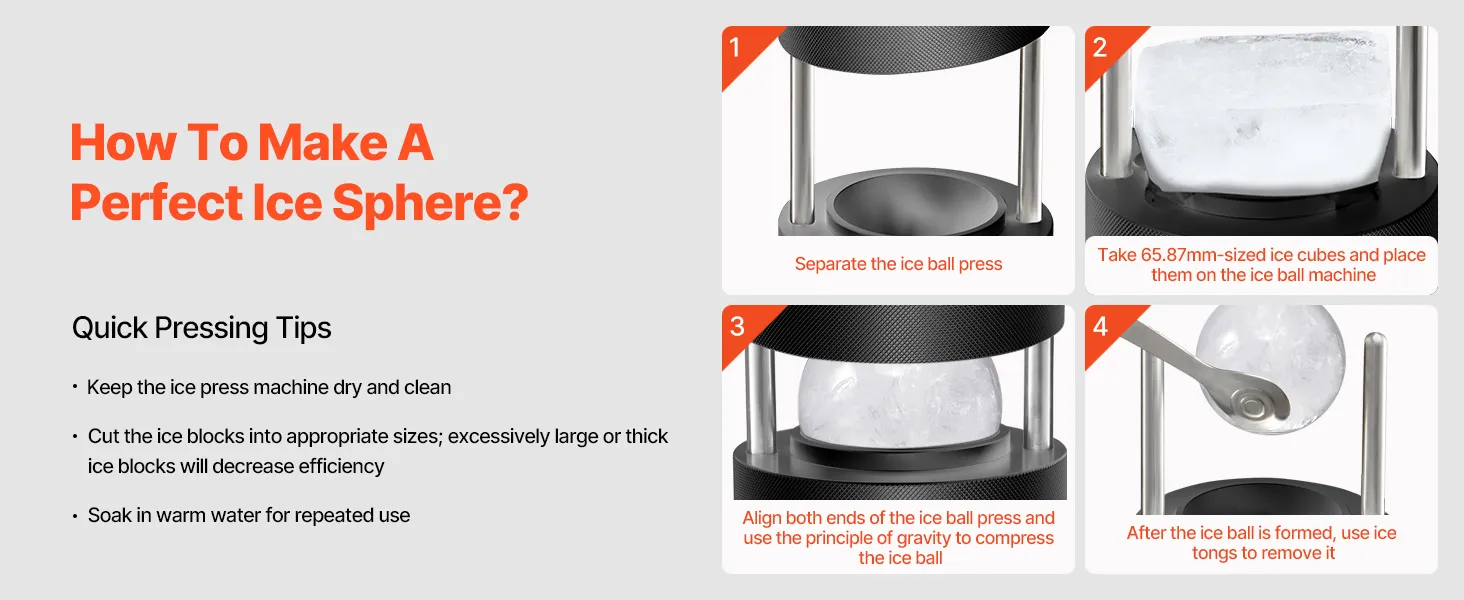 How To Make A Perfect Ice Sphere?

Quick Pressing Tips

• Keep the ice press machine dry and clean

• Cut the ice blocks into appropriate sizes; excessively large or thick ice blocks will decrease efficiency

• Soak in warm water for repeated use

1

Separate the ice ball press

2

Take 65.87mm-sized ice cubes and place them on the ice ball machine

3

Align both ends of the ice ball press and use the principle of gravity to compress the ice ball

4

After the ice ball is formed, use ice tongs to remove it