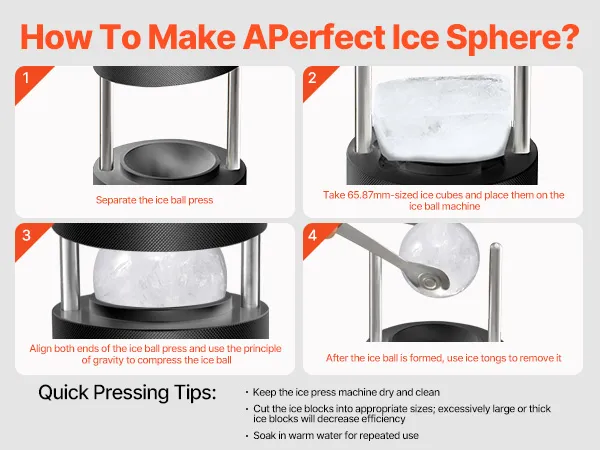 How To Make APerfect Ice Sphere?

1

Separate the ice ball press

2

Take 65.87mm-sized ice cubes and place them on the ice ball machine

3

Align both ends of the ice ball press and use the principle of gravity to compress the ice ball

4

After the ice ball is formed, use ice tongs to remove it

Quick Pressing Tips:

• Keep the ice press machine dry and clean

• Cut the ice blocks into appropriate sizes; excessively large or thick ice blocks will decrease efficiency

• Soak in warm water for repeated use