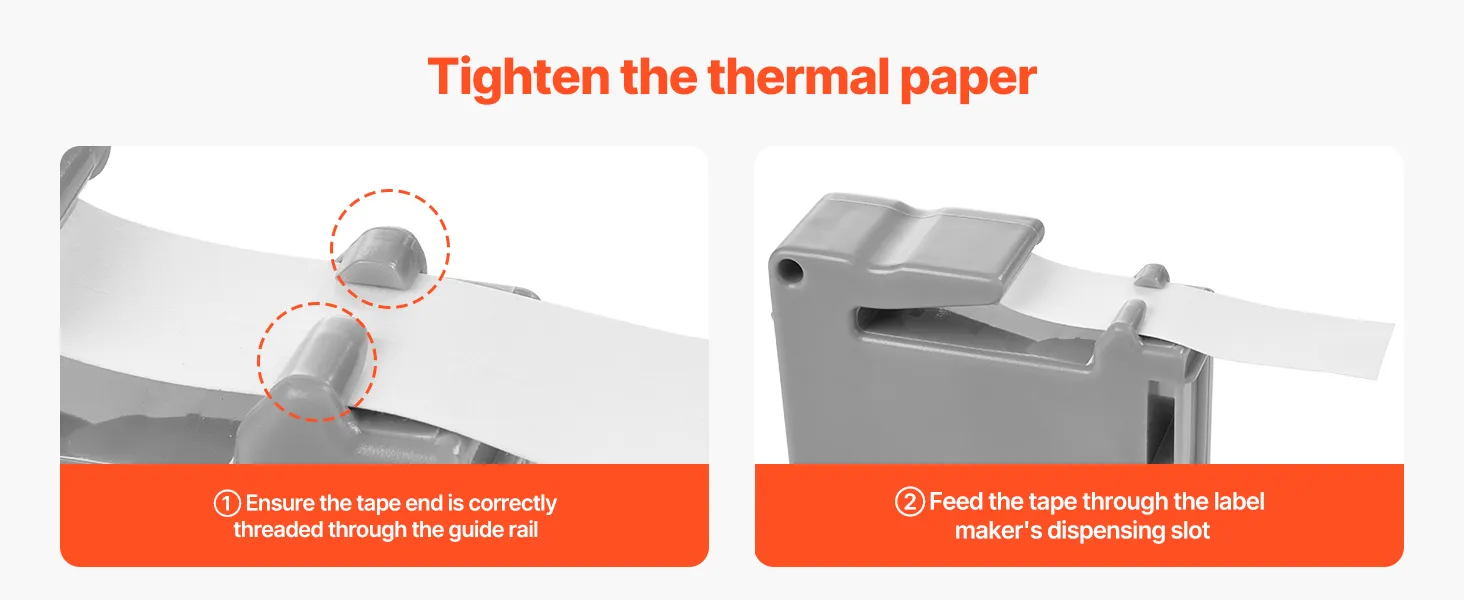 Tighten the thermal paper

① Ensure the tape end is correctly threaded through the guide rail

② Feed the tape through the label maker's dispensing slot