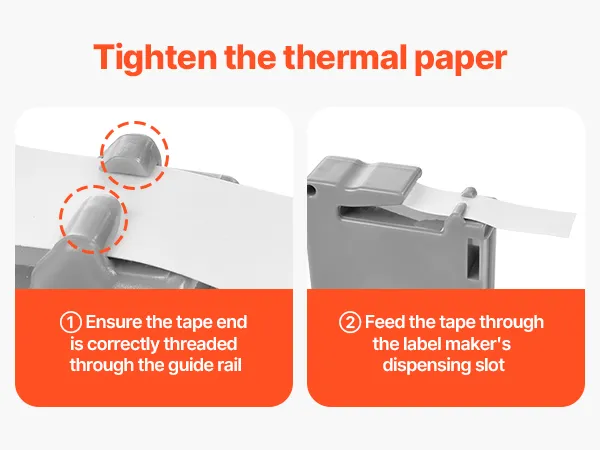 Tighten the thermal paper

① Ensure the tape end is correctly threaded through the guide rail

② Feed the tape through the label maker's dispensing slot