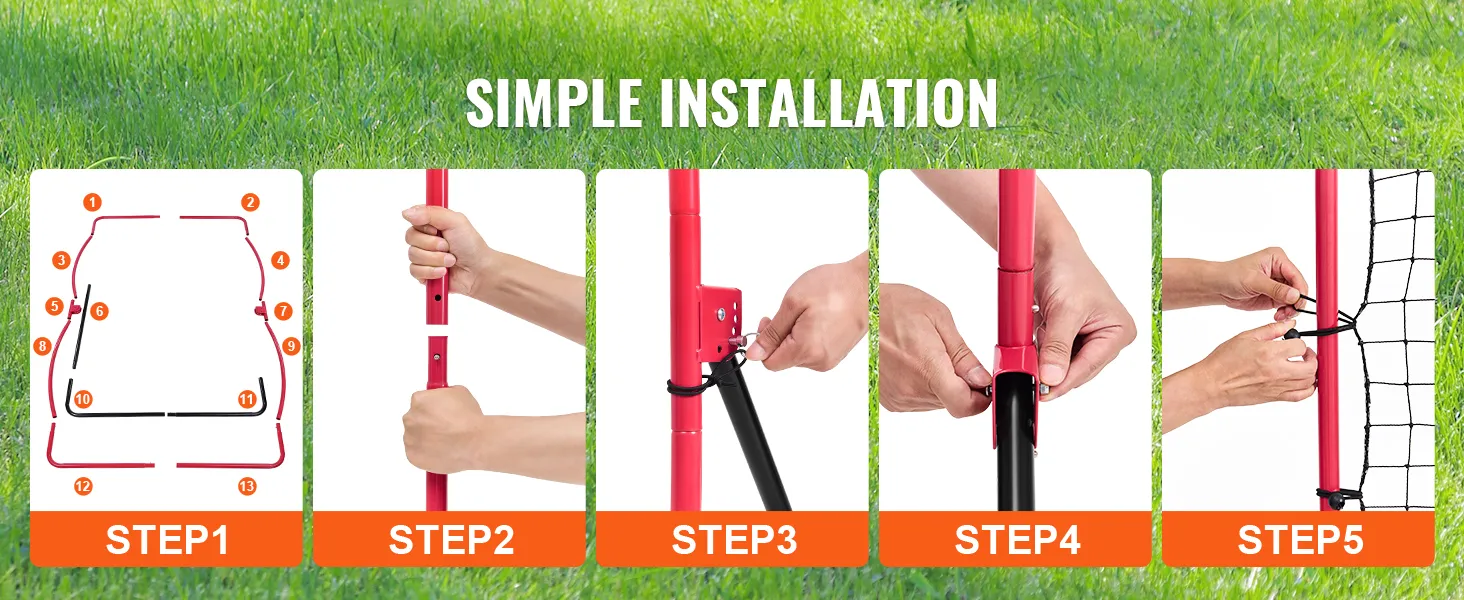 SIMPLE INSTALLATION

1
2
3
4
5
6
7
8
9
10
11
12
13
STEP1

STEP2

STEP3

STEP4

STEP5