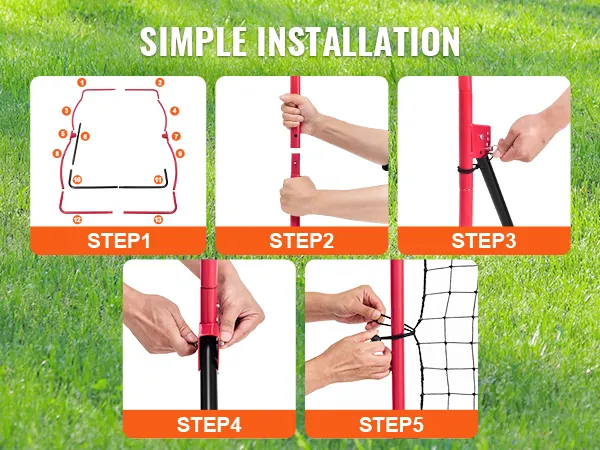 SIMPLE INSTALLATION

1
2
3
4
5
6
7
8
9
10
11
12
13

STEP1

STEP2

STEP3

STEP4

STEP5