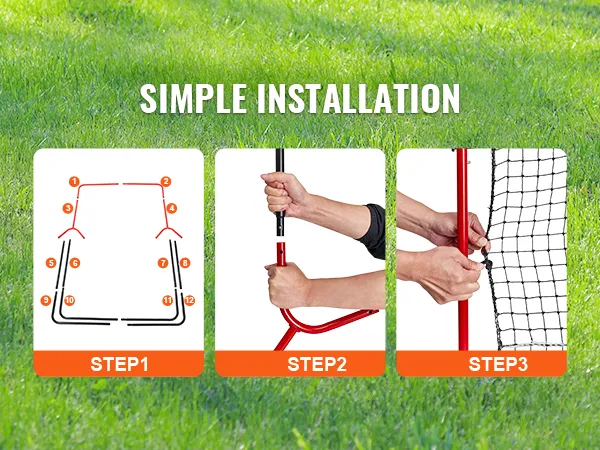 SIMPLE INSTALLATION

1 2 3 4 5 6 7 8 9 10 11 12

STEP1

STEP2

STEP3