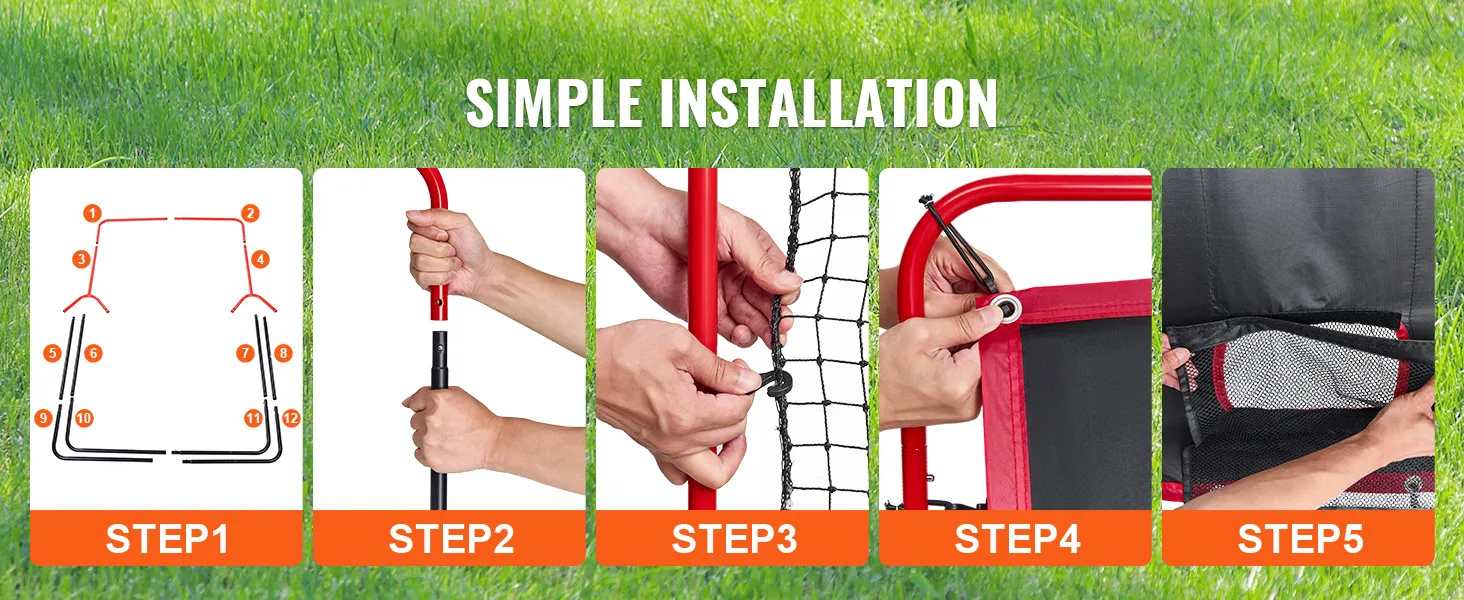 SIMPLE INSTALLATION

1
2
3
4
5
6
7
8
9
10
11
12
STEP1

STEP2

STEP3

STEP4

STEP5