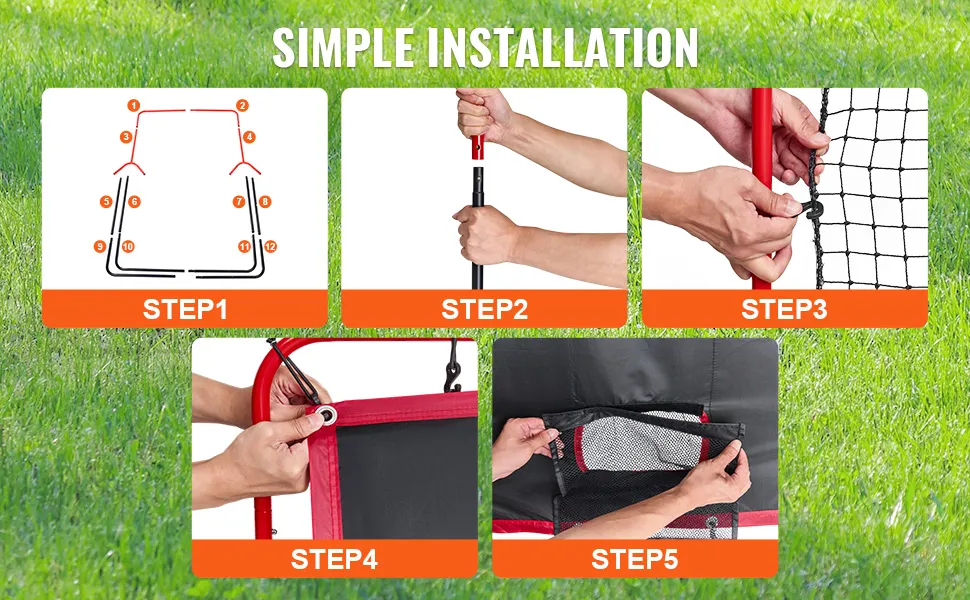 SIMPLE INSTALLATION

1 2 3 4 5 6 7 8 9 10 11 12

STEP1

STEP2

STEP3

STEP4

STEP5