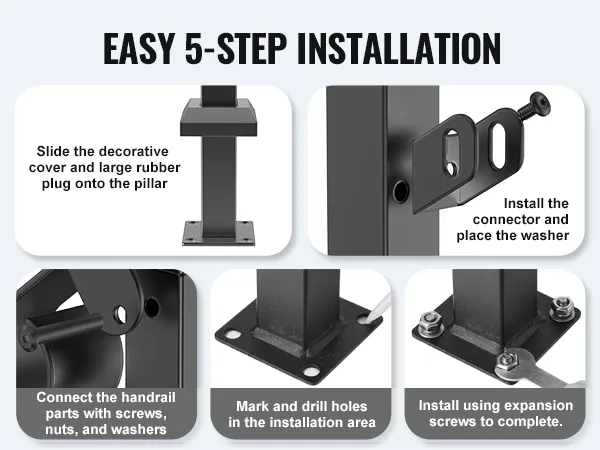 EASY 5-STEP INSTALLATION

Slide the decorative cover and large rubber plug onto the pillar

Install the connector and place the washer

Connect the handrail parts with screws, nuts, and washers

Mark and drill holes in the installation area

Install using expansion screws to complete.