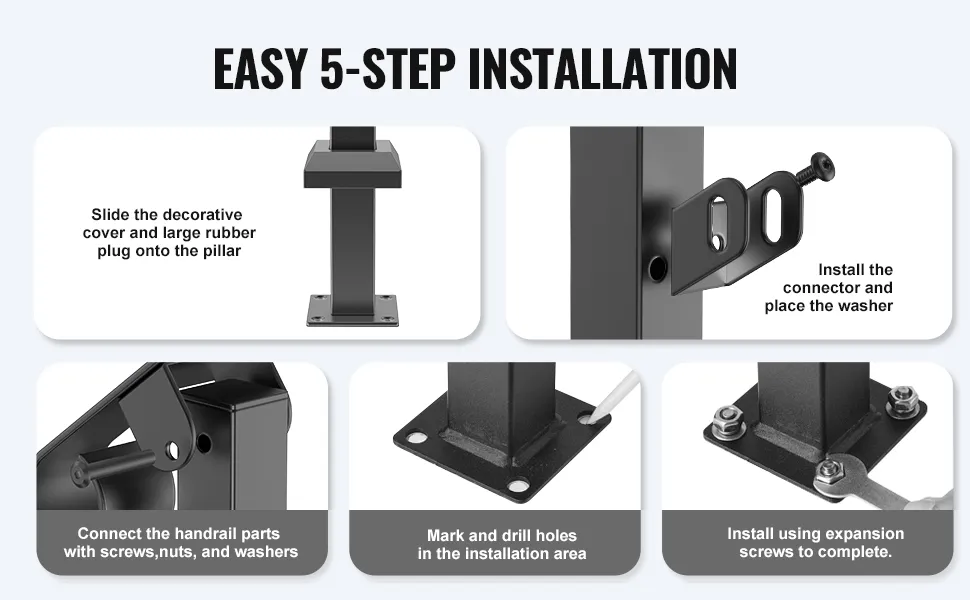 EASY 5-STEP INSTALLATION

Slide the decorative cover and large rubber plug onto the pillar

Install the connector and place the washer

Connect the handrail parts with screws,nuts, and washers

Mark and drill holes in the installation area

Install using expansion screws to complete.