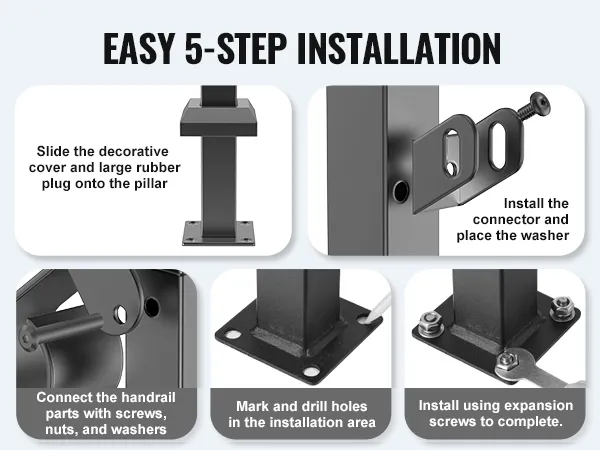 EASY 5-STEP INSTALLATION

Slide the decorative cover and large rubber plug onto the pillar

Install the connector and place the washer

Connect the handrail parts with screws, nuts, and washers

Mark and drill holes in the installation area

Install using expansion screws to complete.