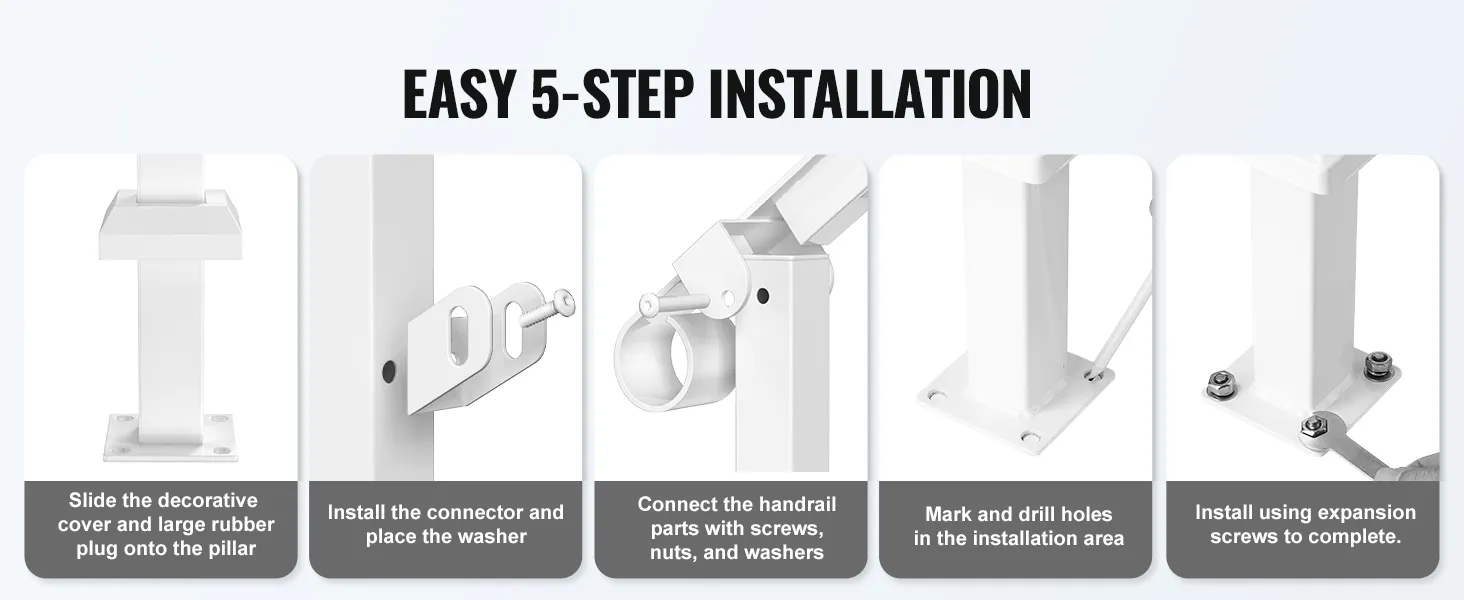 EASY 5-STEP INSTALLATION

Slide the decorative cover and large rubber plug onto the pillar

Install the connector and place the washer

Connect the handrail parts with screws, nuts, and washers

Mark and drill holes in the installation area

Install using expansion screws to complete.