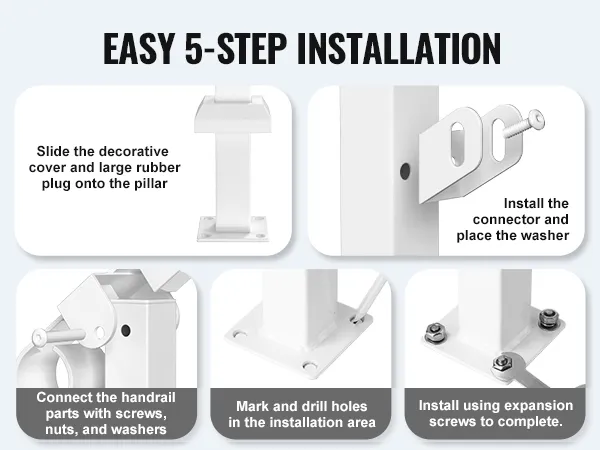 EASY 5-STEP INSTALLATION

Slide the decorative cover and large rubber plug onto the pillar

Install the connector and place the washer

Connect the handrail parts with screws, nuts, and washers

Mark and drill holes in the installation area

Install using expansion screws to complete.