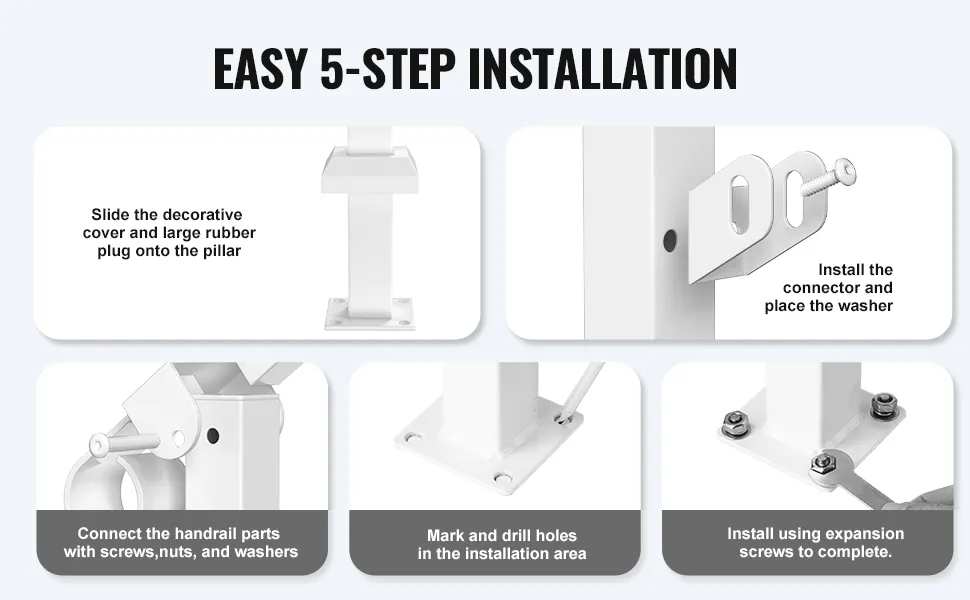 EASY 5-STEP INSTALLATION

Slide the decorative cover and large rubber plug onto the pillar

Install the connector and place the washer

Connect the handrail parts with screws,nuts, and washers

Mark and drill holes in the installation area

Install using expansion screws to complete.