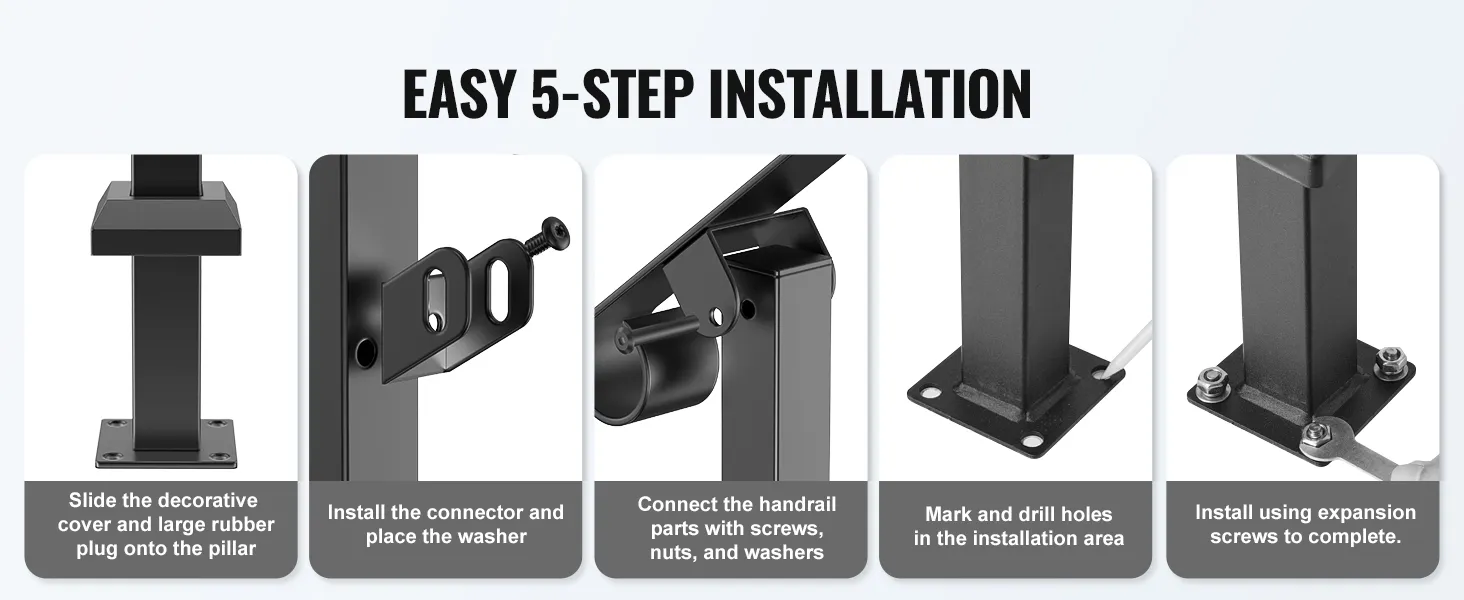 EASY 5-STEP INSTALLATION

Slide the decorative cover and large rubber plug onto the pillar

Install the connector and place the washer

Connect the handrail parts with screws, nuts, and washers

Mark and drill holes in the installation area

Install using expansion screws to complete.