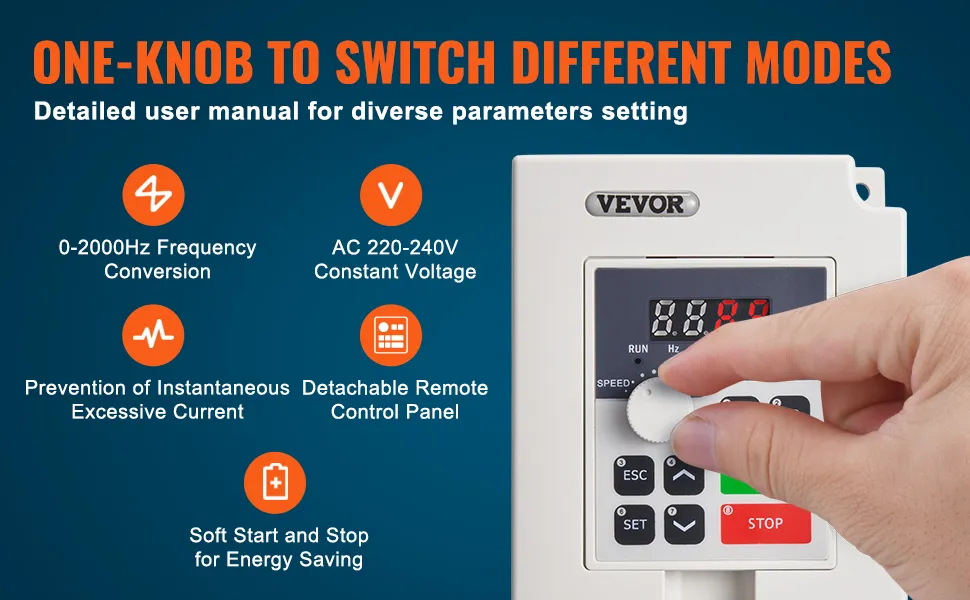 ONE-KNOB TO SWITCH DIFFERENT MODES
Detailed user manual for diverse parameters setting

0-2000Hz Frequency Conversion

AC 220-240V Constant Voltage

Prevention of Instantaneous Excessive Current

Detachable Remote Control Panel

Soft Start and Stop for Energy Saving

VEVOR

RUN
Hz
SPEED
ESC
SET
STOP