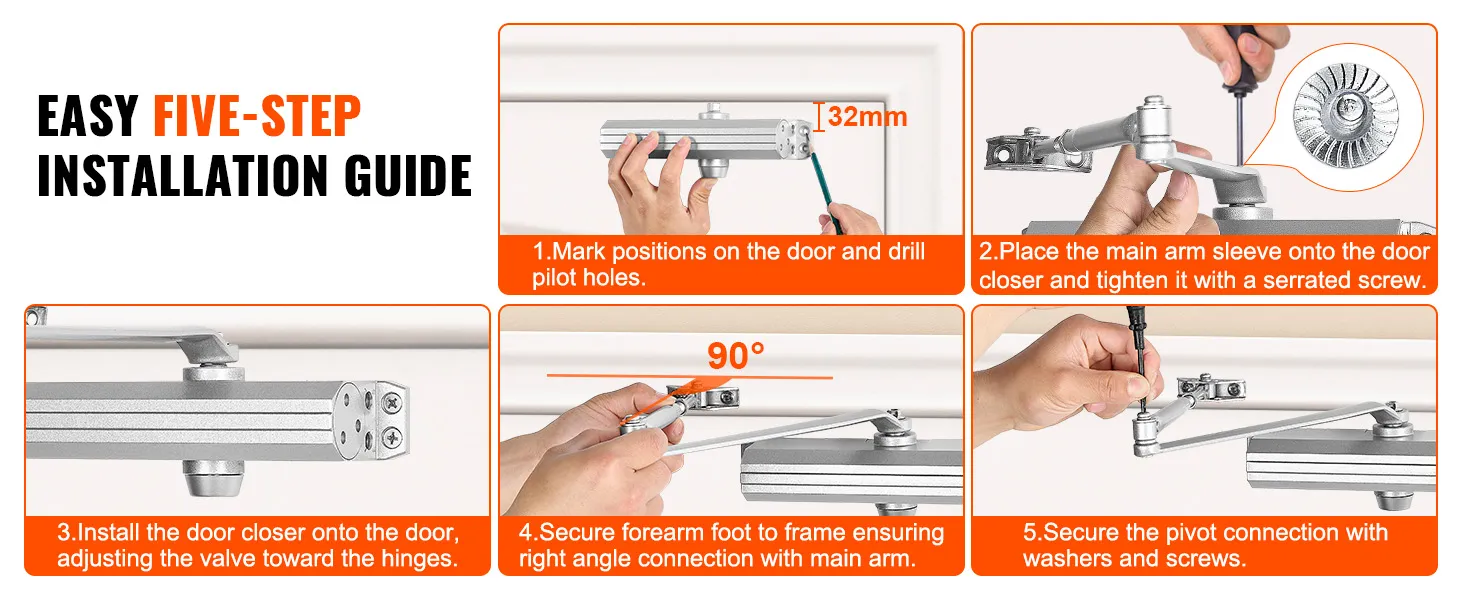 EASY FIVE-STEP INSTALLATION GUIDE

32mm

1.Mark positions on the door and drill pilot holes.

2.Place the main arm sleeve onto the door closer and tighten it with a serrated screw.

3.Install the door closer onto the door, adjusting the valve toward the hinges.

90°

4.Secure forearm foot to frame ensuring right angle connection with main arm.

5.Secure the pivot connection with washers and screws.