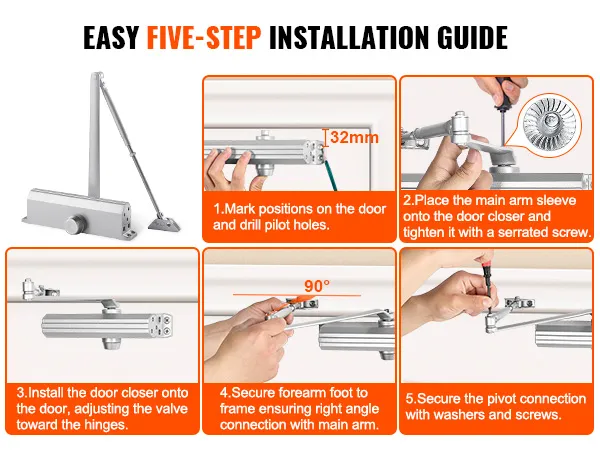 EASY FIVE-STEP INSTALLATION GUIDE

32mm

1.Mark positions on the door and drill pilot holes.

2.Place the main arm sleeve onto the door closer and tighten it with a serrated screw.

3.Install the door closer onto the door, adjusting the valve toward the hinges.

90°

4.Secure forearm foot to frame ensuring right angle connection with main arm.

5.Secure the pivot connection with washers and screws.