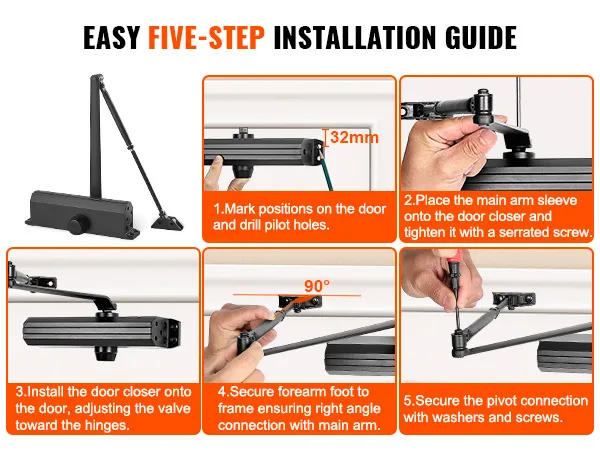 EASY FIVE-STEP INSTALLATION GUIDE

32mm

1.Mark positions on the door and drill pilot holes.

2.Place the main arm sleeve onto the door closer and tighten it with a serrated screw.

3.Install the door closer onto the door, adjusting the valve toward the hinges.

90°

4.Secure forearm foot to frame ensuring right angle connection with main arm.

5.Secure the pivot connection with washers and screws.